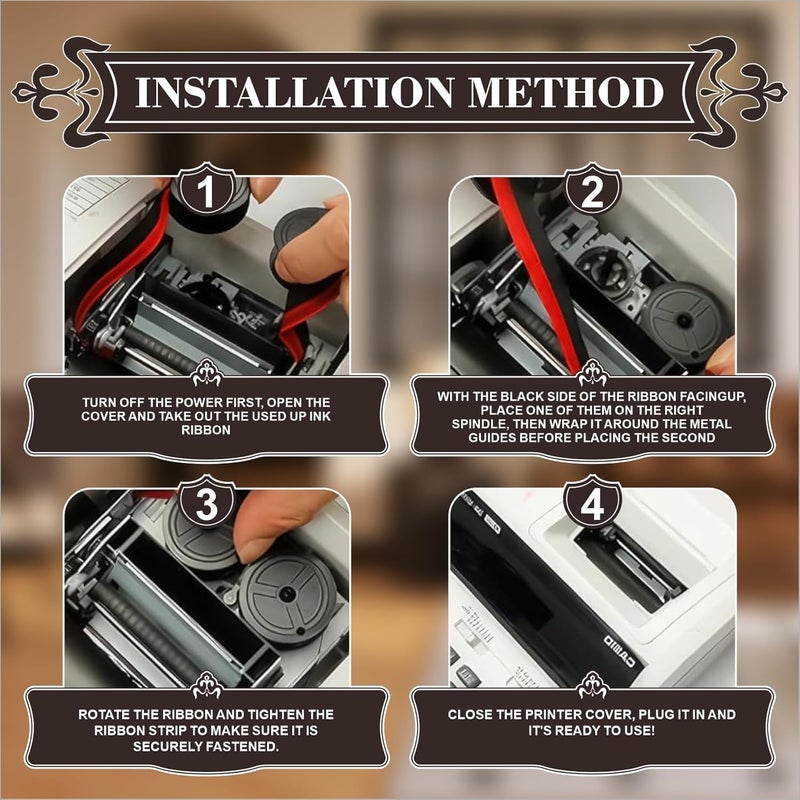 INSTALLATION METHOD

1

TURN OFF THE POWER FIRST, OPEN THE COVER AND TAKE OUT THE USED UP INK RIBBON

2

WITH THE BLACK SIDE OF THE RIBBON FACINGUP, PLACE ONE OF THEM ON THE RIGHT SPINDLE, THEN WRAP IT AROUND THE METAL GUIDES BEFORE PLACING THE SECOND

3

ROTATE THE RIBBON AND TIGHTEN THE RIBBON STRIP TO MAKE SURE IT IS SECURELY FASTENED.

4

CASIO

CLOSE THE PRINTER COVER, PLUG IT IN AND IT'S READY TO USE!